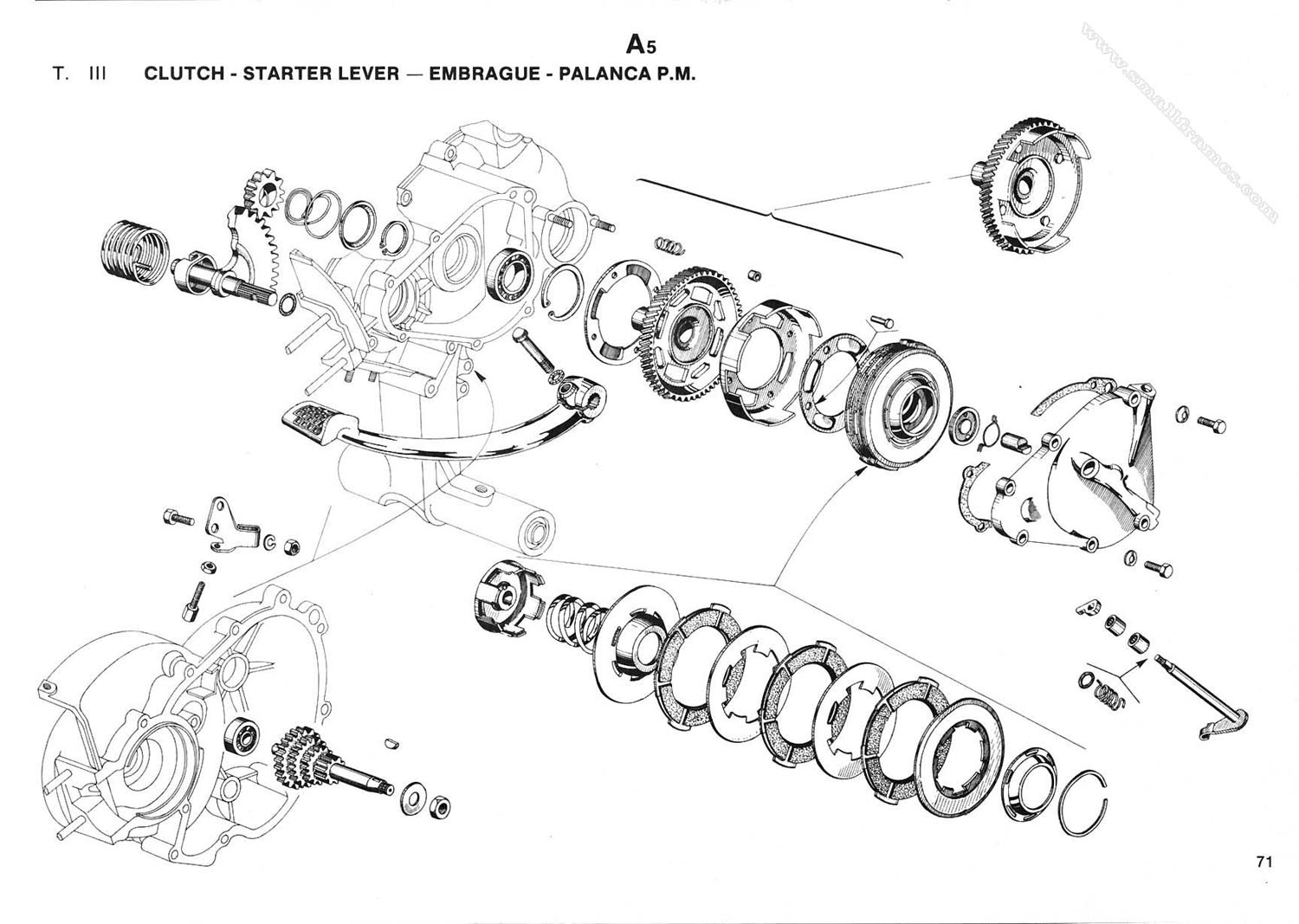 A5

T. III CLUTCH - STARTER LEVER — EMBRAGUE - PALANCA P.M.

www.smallframes.com

71