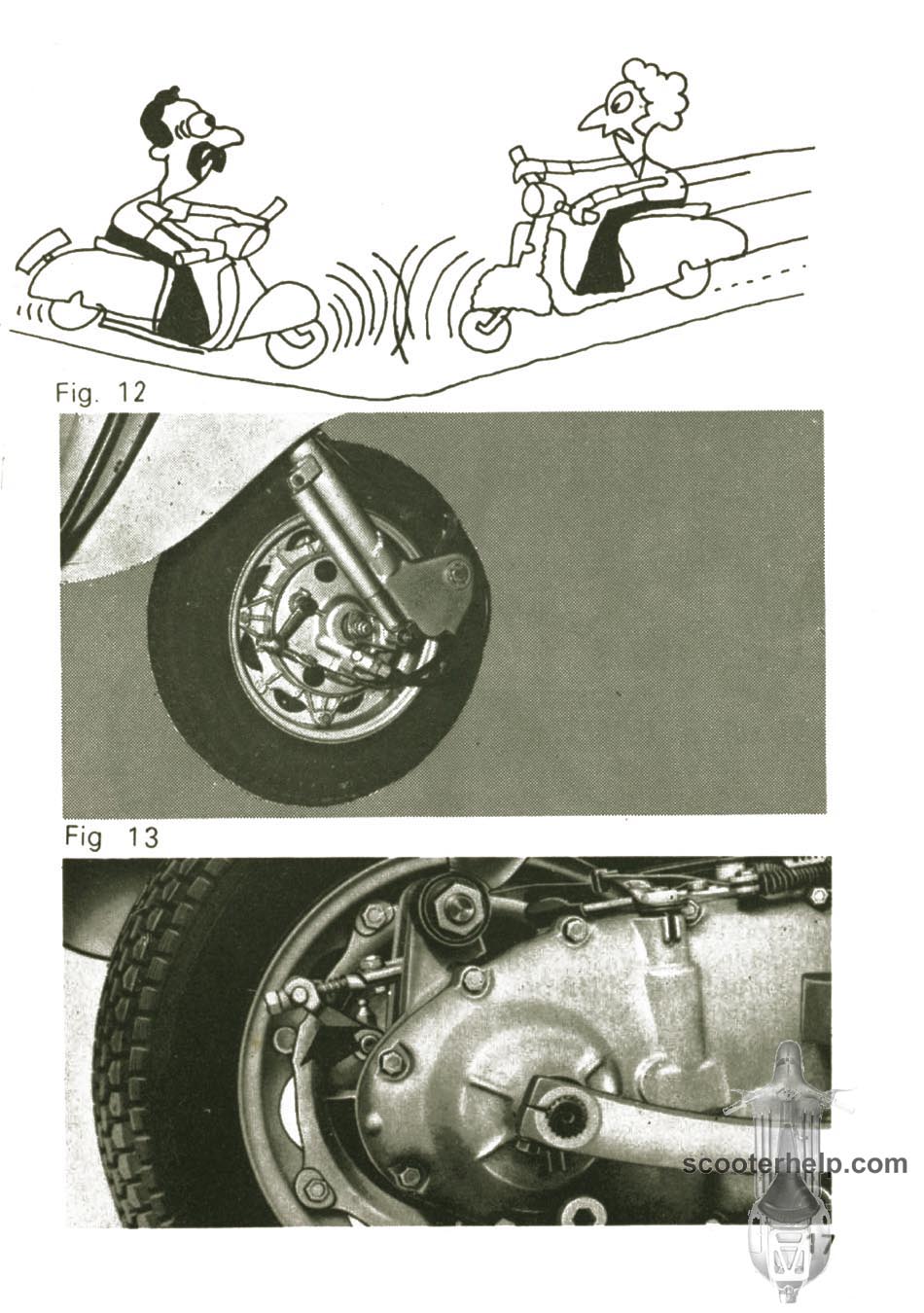 Fig. 12

Fig 13

scooterhelp.com

17