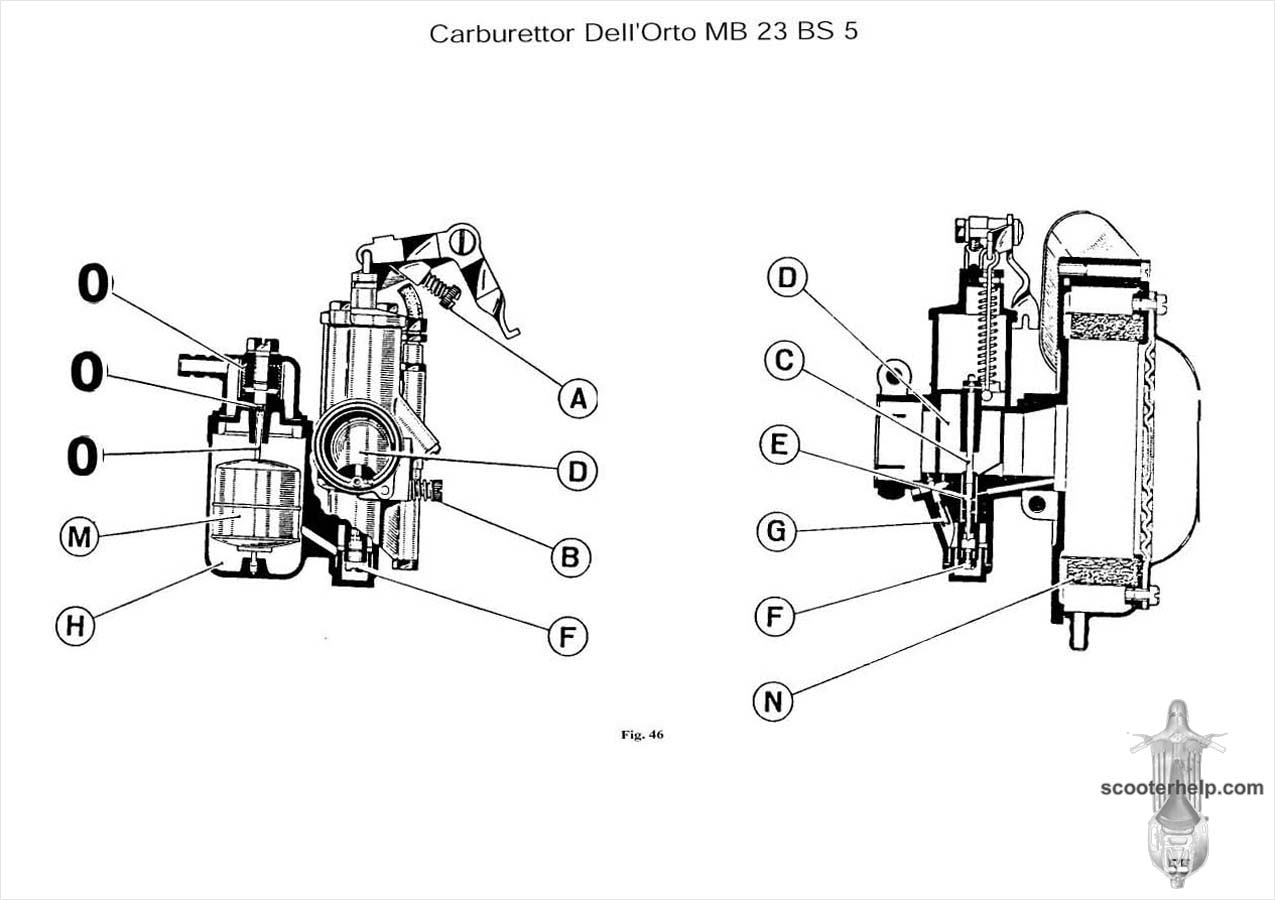 Carburettor Dell'Orto MB 23 BS 5

0
0
0
M
H
A
D
B
F

D
C
E
G
F
N

Fig. 46

scooterhelp.com