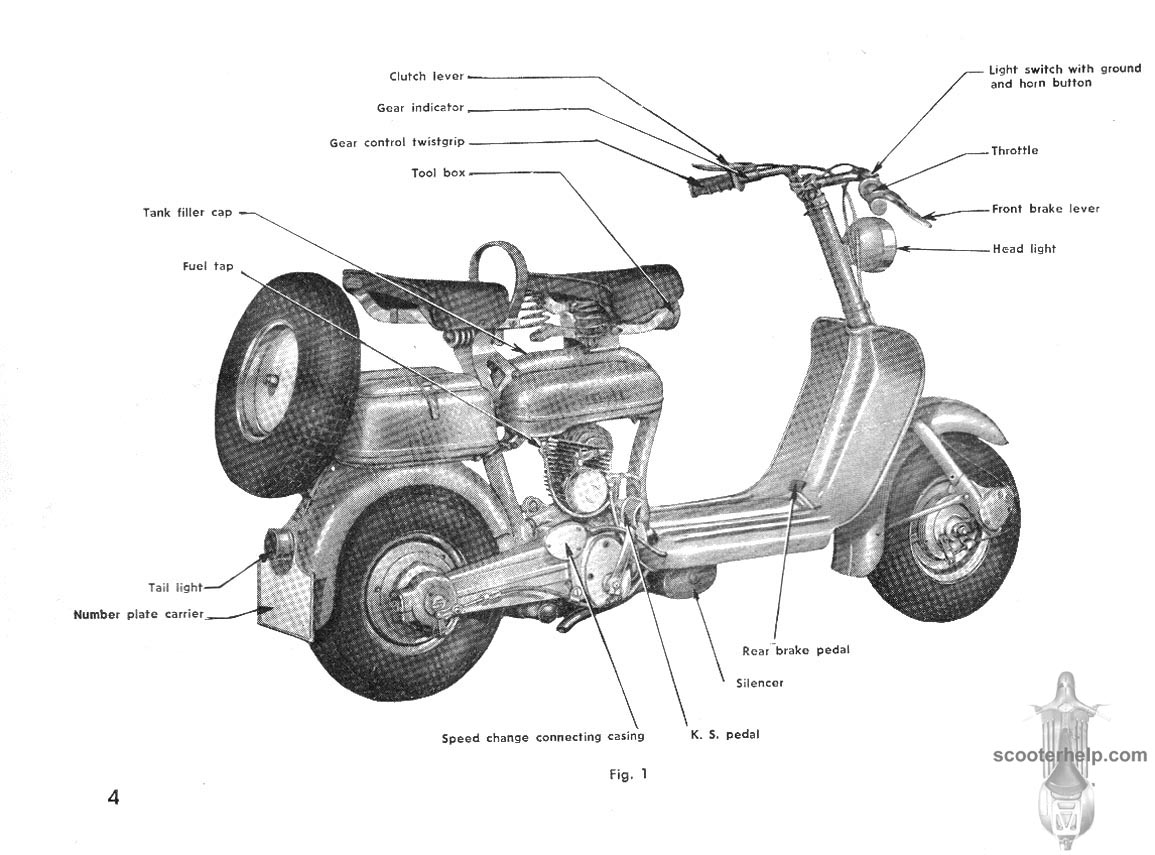 Clutch lever
Gear indicator
Gear control twistgrip
Tool box
Tank filler cap
Fuel tap
Light switch with ground and horn button
Throttle
Front brake lever
Head light
Tail light
Number plate carrier
Rear brake pedal
Silencer
Speed change connecting casing
K. S. pedal
Fig. 1
4
scooterhelp.com